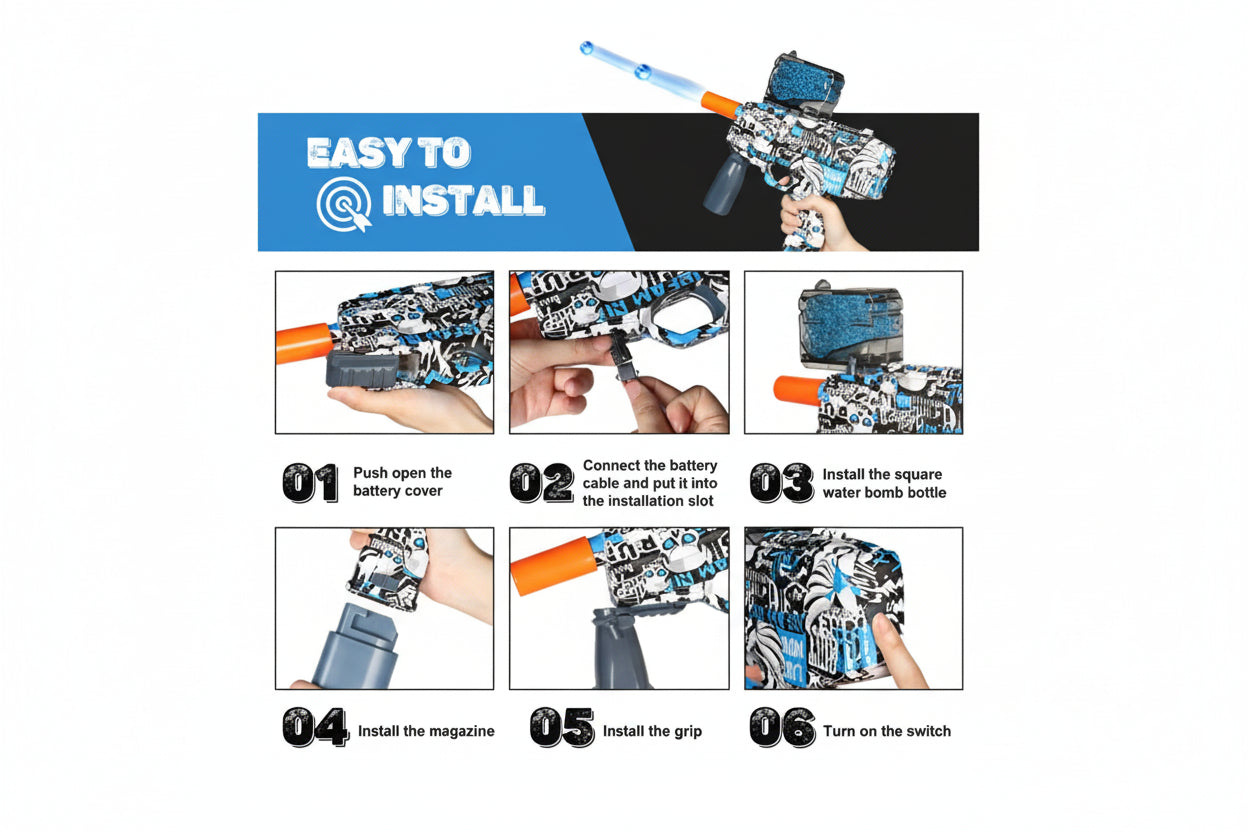 EASY TO INSTALL

01 Push open the battery cover

02 Connect the battery cable and put it into the installation slot

03 Install the square water bomb bottle

04 Install the magazine

05 Install the grip

06 Turn on the switch