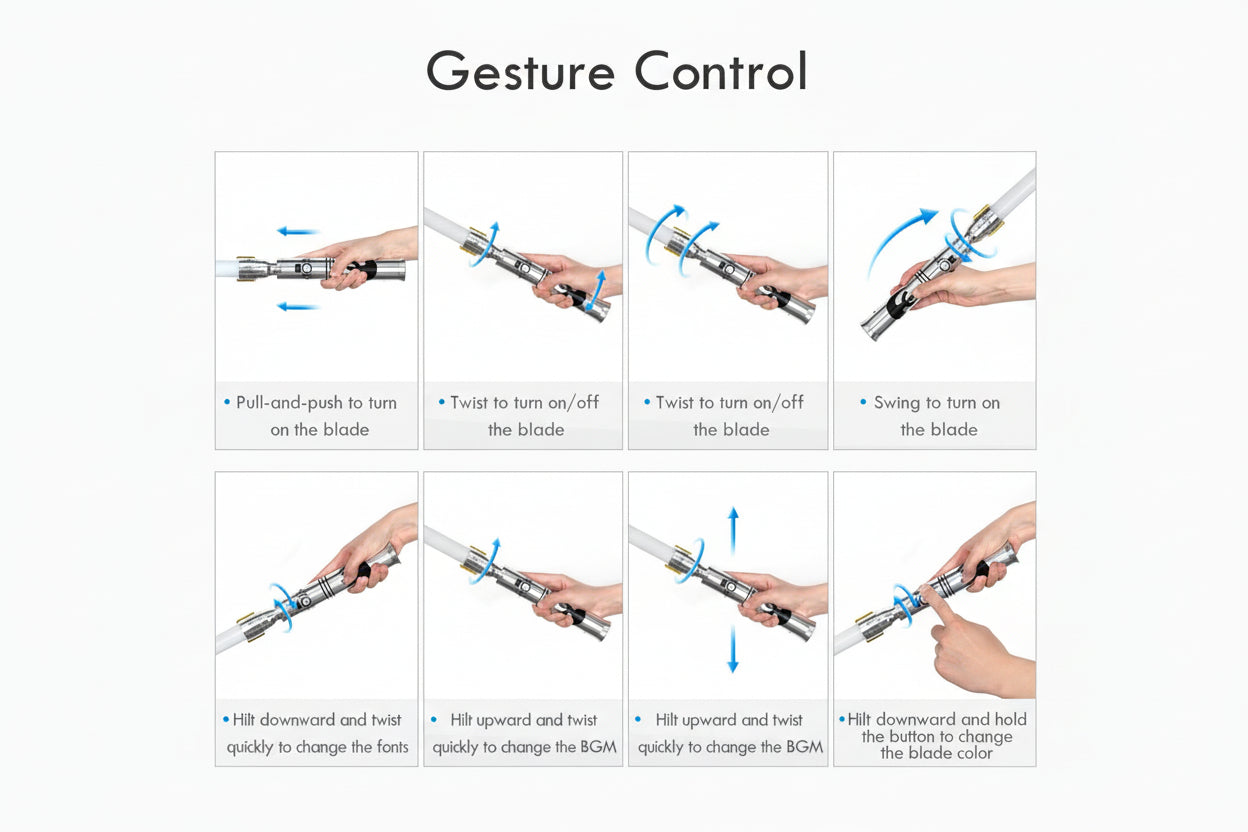 Gesture Control

• Pull-and-push to turn on the blade

• Twist to turn on/off the blade

• Twist to turn on/off the blade

• Swing to turn on the blade

• Hilt downward and twist quickly to change the fonts

• Hilt upward and twist quickly to change the BGM

• Hilt upward and twist quickly to change the BGM

• Hilt downward and hold the button to change the blade color