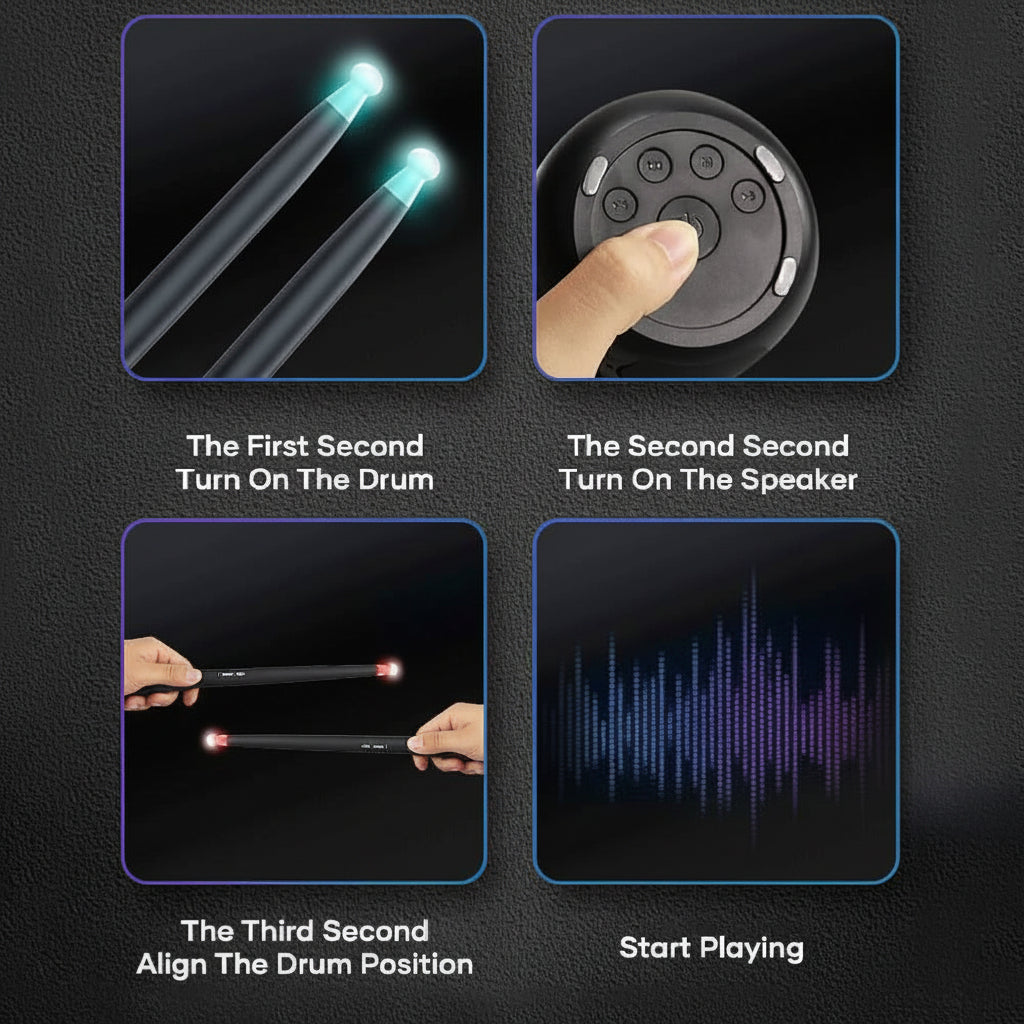 The First Second
Turn On The Drum

The Second Second
Turn On The Speaker

The Third Second
Align The Drum Position

Start Playing